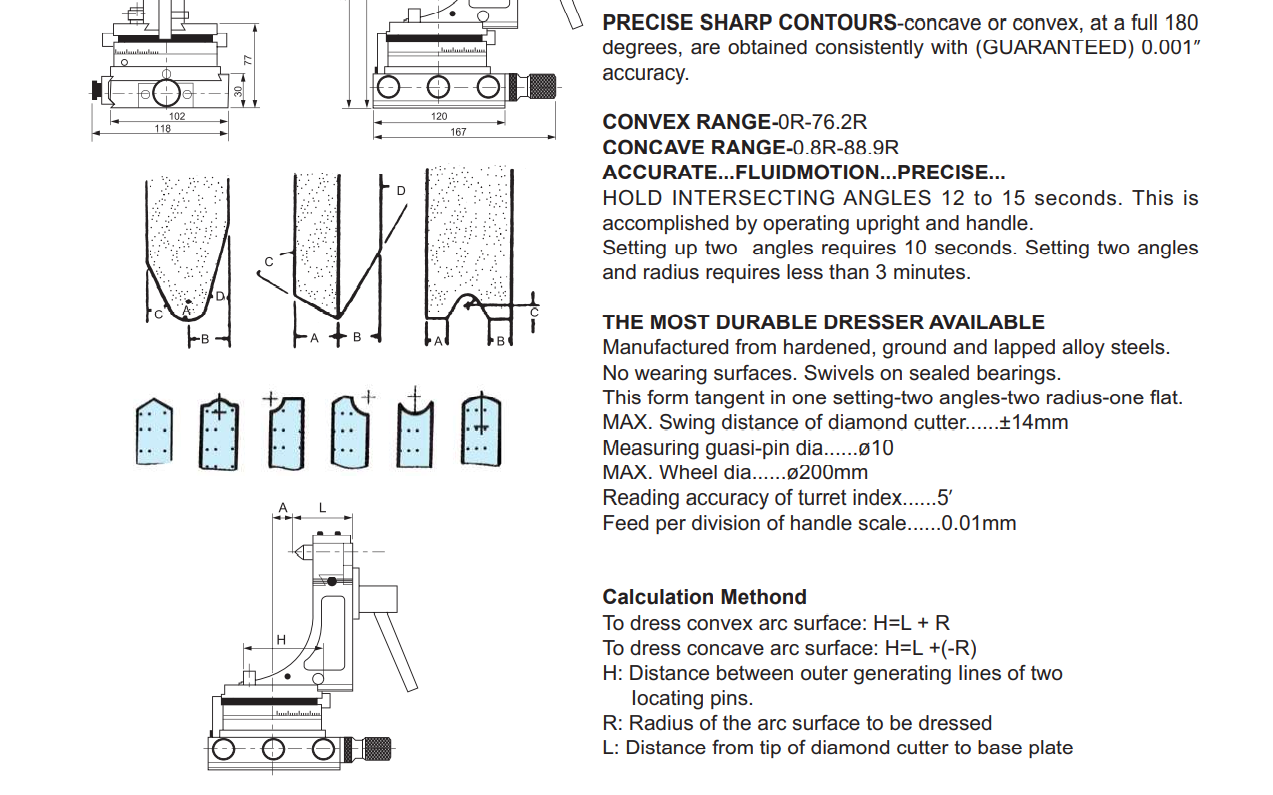 77
30
102
118
120
167

C
A
D
B
C
D
A
B
A
B
C

A
L
H

**PRECISE SHARP CONTOURS**-concave or convex, at a full 180 degrees, are obtained consistently with (GUARANTEED) 0.001″ accuracy.

**CONVEX RANGE-**0R-76.2R
**CONCAVE RANGE-**0.8R-88.9R
**ACCURATE...FLUIDMOTION...PRECISE...**
HOLD INTERSECTING ANGLES 12 to 15 seconds. This is accomplished by operating upright and handle.
Setting up two angles requires 10 seconds. Setting two angles and radius requires less than 3 minutes.

**THE MOST DURABLE DRESSER AVAILABLE**
Manufactured from hardened, ground and lapped alloy steels.
No wearing surfaces. Swivels on sealed bearings.
This form tangent in one setting-two angles-two radius-one flat.
MAX. Swing distance of diamond cutter......±14mm
Measuring guasi-pin dia......ø10
MAX. Wheel dia......ø200mm
Reading accuracy of turret index......5′
Feed per division of handle scale......0.01mm

**Calculation Methond**
To dress convex arc surface: H=L + R
To dress concave arc surface: H=L +(-R)
H: Distance between outer generating lines of two locating pins.
R: Radius of the arc surface to be dressed
L: Distance from tip of diamond cutter to base plate